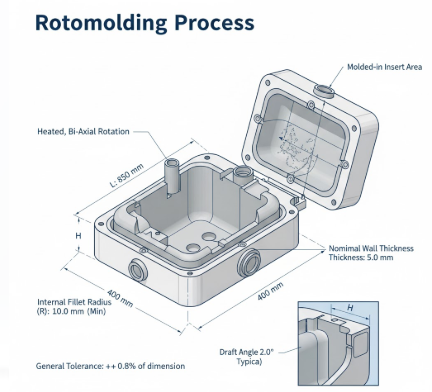 Rotomolding Process

Molded-in Insert Area

Heated, Bi-Axial Rotation

L: 850 mm

H

Nomimal Wall Thickness Thickness: 5.0 mm

400 mm

400 mm

Internal Fillet Radius (R): 10.0 mm (Min)

H

Draft Angle 2.0° Typica)

General Tolerance: ++ 0.8% of dimension