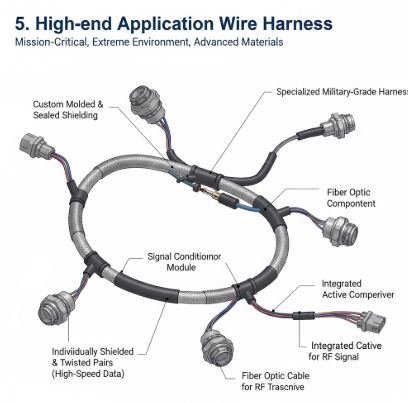 5. High-end Application Wire Harness
Mission-Critical, Extreme Environment, Advanced Materials

Custom Molded & Sealed Shielding

Specialized Military-Grade Harness

Fiber Optic Compontent

Signal Conditiomor Module

Integrated Active Comperiver

Integrated Cative for RF Signal

Indiviidually Shielded & Twisted Pairs (High-Speed Data)

Fiber Optic Cable for RF Trascnive